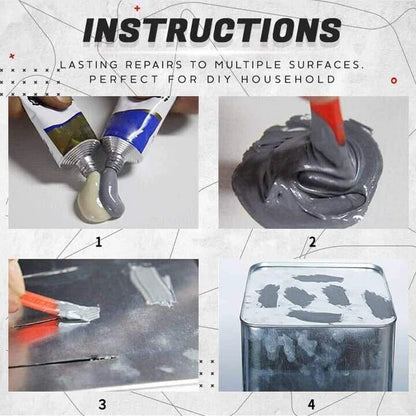 INSTRUCTIONS

LASTING REPAIRS TO MULTIPLE SURFACES. PERFECT FOR DIY HOUSEHOLD

1

2

3

4